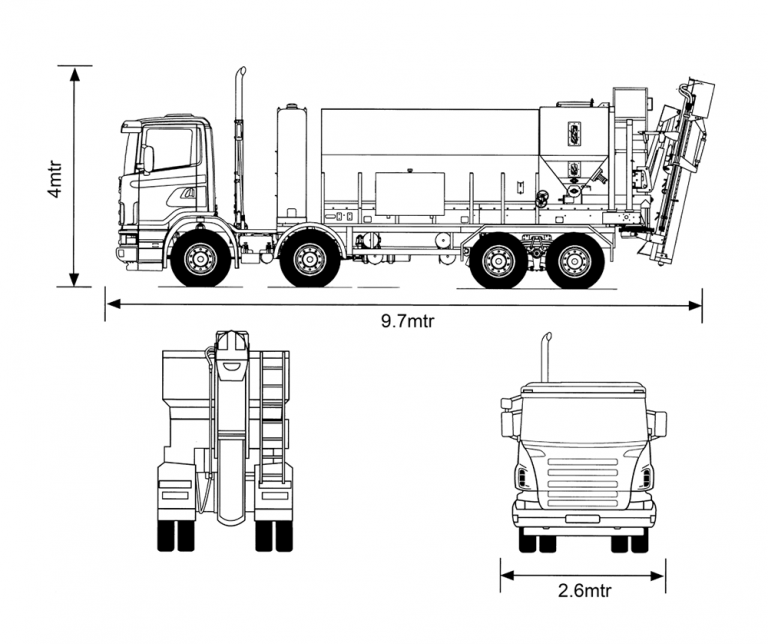 4mtr

9.7mtr

2.6mtr